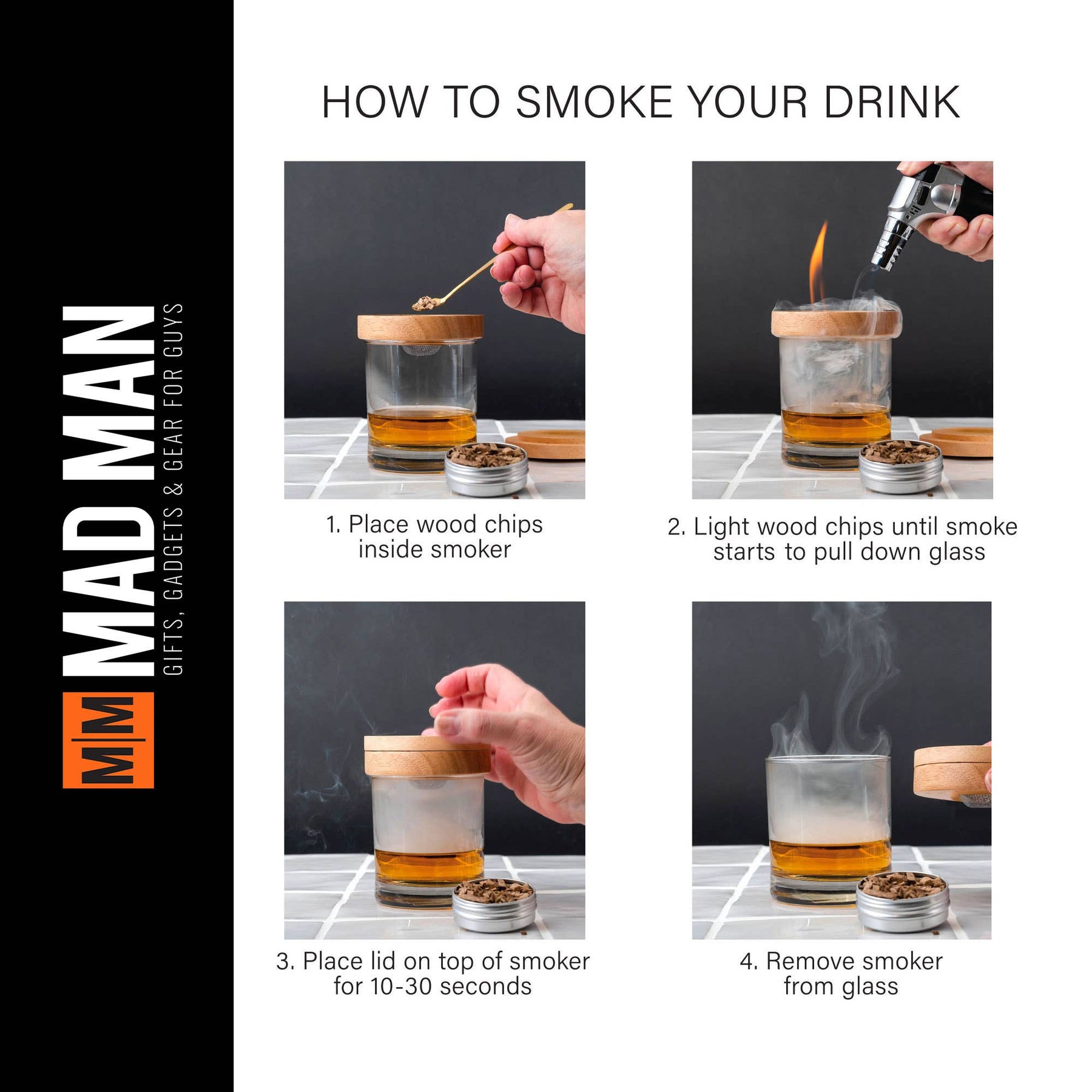 M|M MAD MAN
GIFTS, GADGETS & GEAR FOR GUYS

HOW TO SMOKE YOUR DRINK

1. Place wood chips inside smoker

2. Light wood chips until smoke starts to pull down glass

3. Place lid on top of smoker for 10-30 seconds

4. Remove smoker from glass